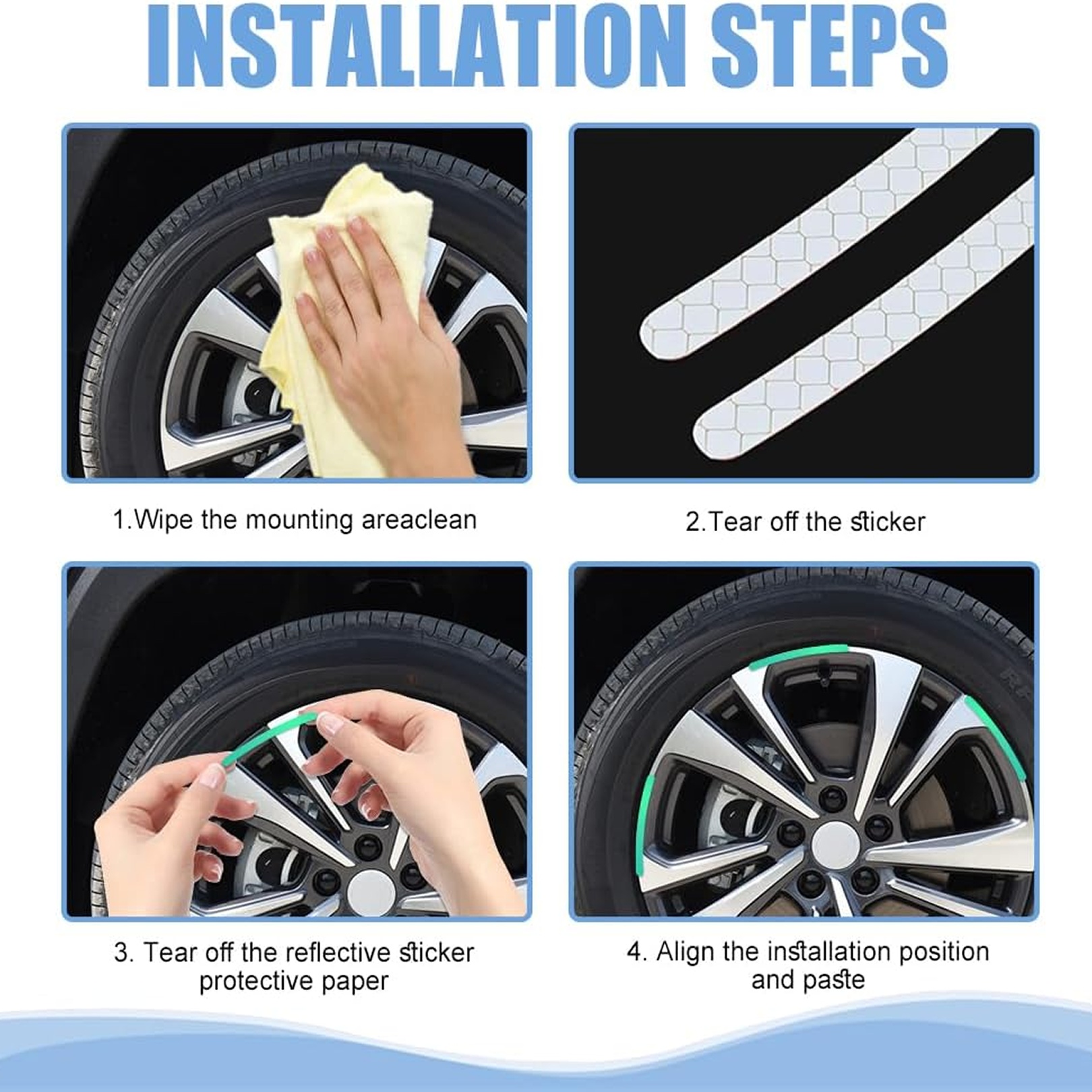 INSTALLATION STEPS

1.Wipe the mounting areaclean

2.Tear off the sticker

3. Tear off the reflective sticker protective paper

4. Align the installation position and paste