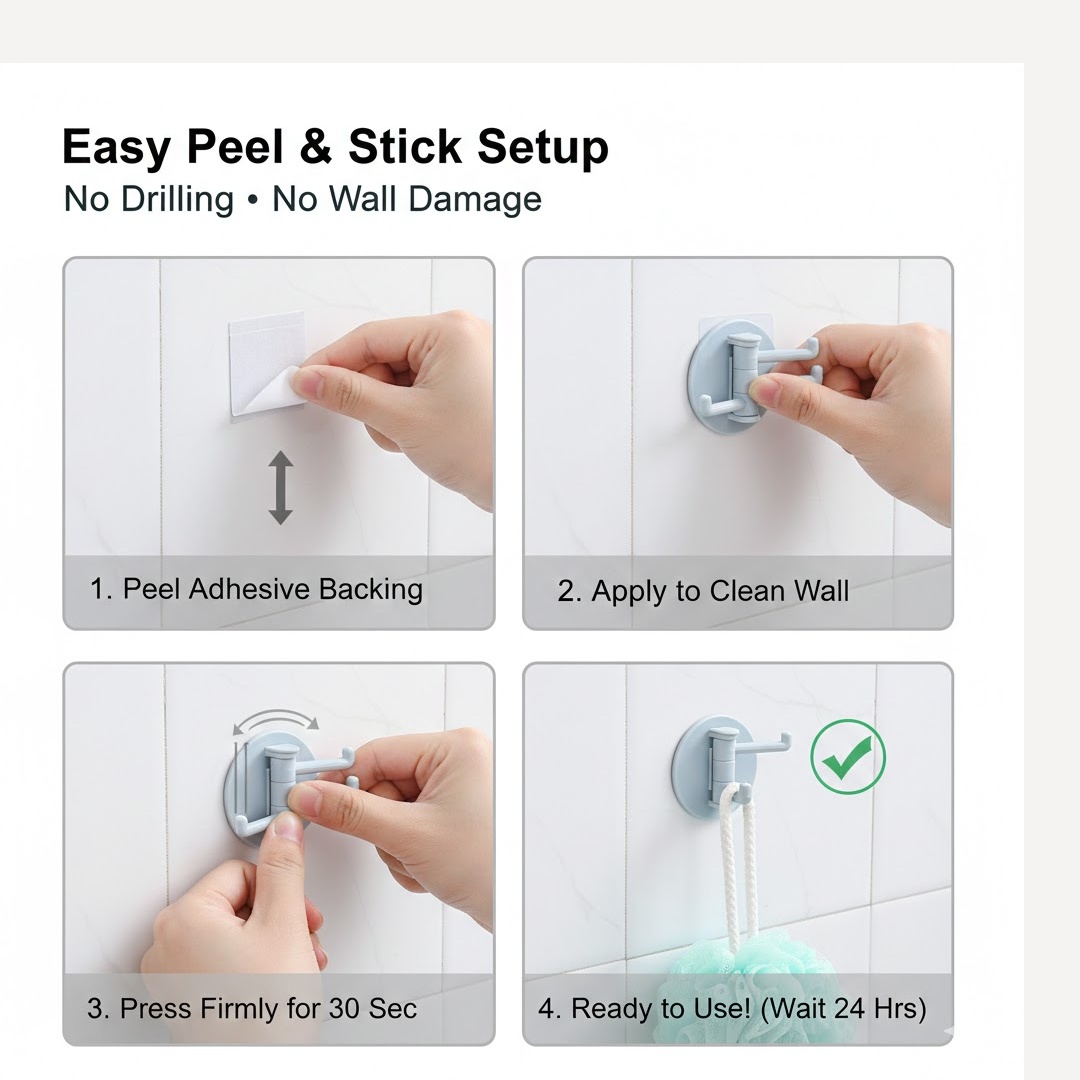 Easy Peel & Stick Setup
No Drilling • No Wall Damage

1. Peel Adhesive Backing

2. Apply to Clean Wall

3. Press Firmly for 30 Sec

4. Ready to Use! (Wait 24 Hrs)