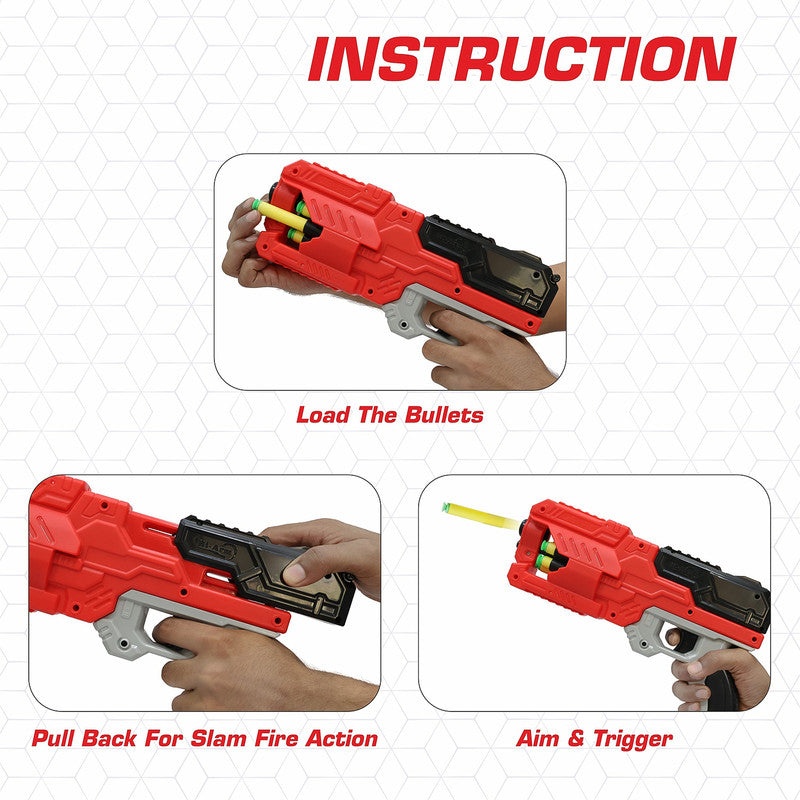 INSTRUCTION

Load The Bullets

Pull Back For Slam Fire Action

Aim & Trigger