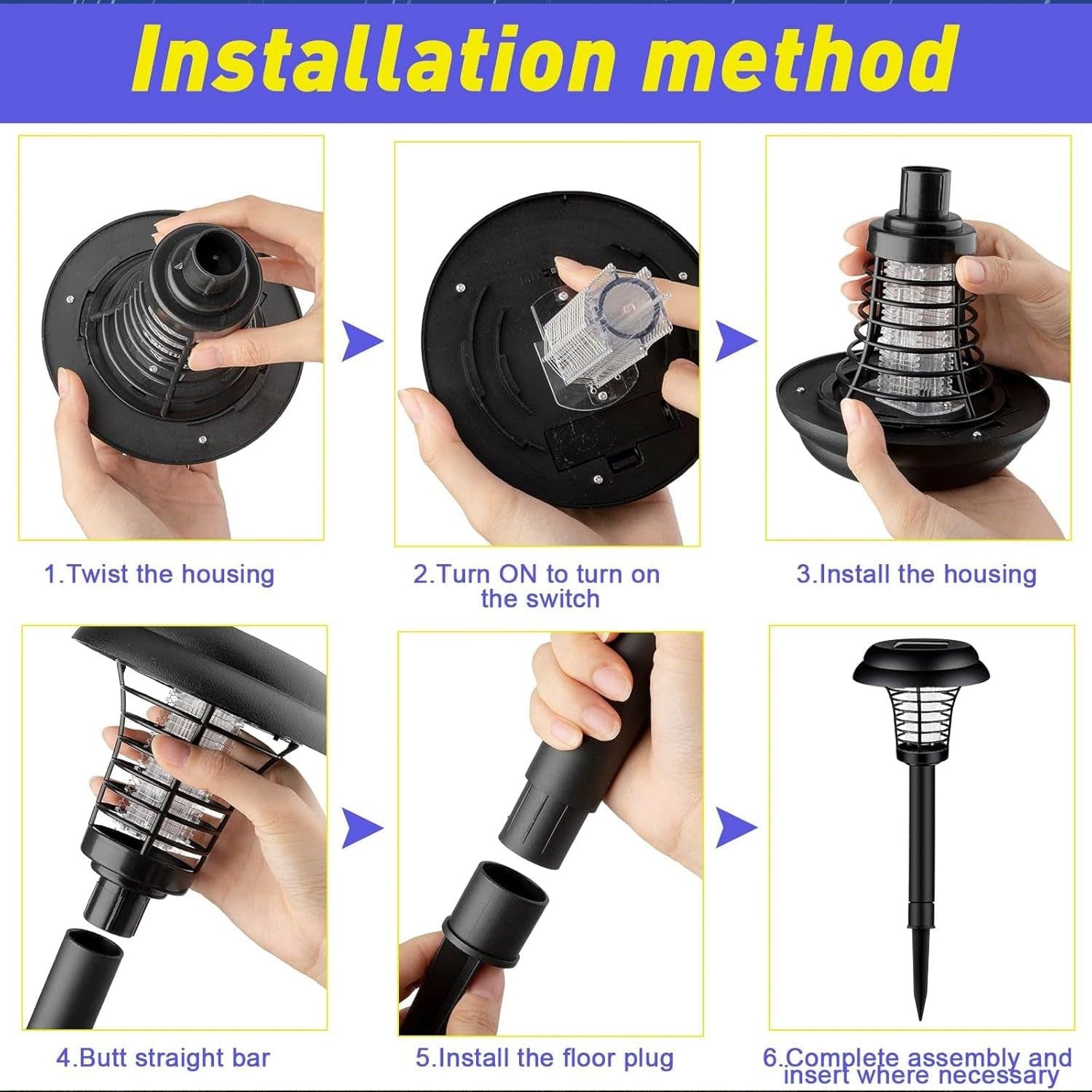 Installation method

1.Twist the housing

2.Turn ON to turn on the switch

3.Install the housing

4.Butt straight bar

5.Install the floor plug

6.Complete assembly and insert where necessary