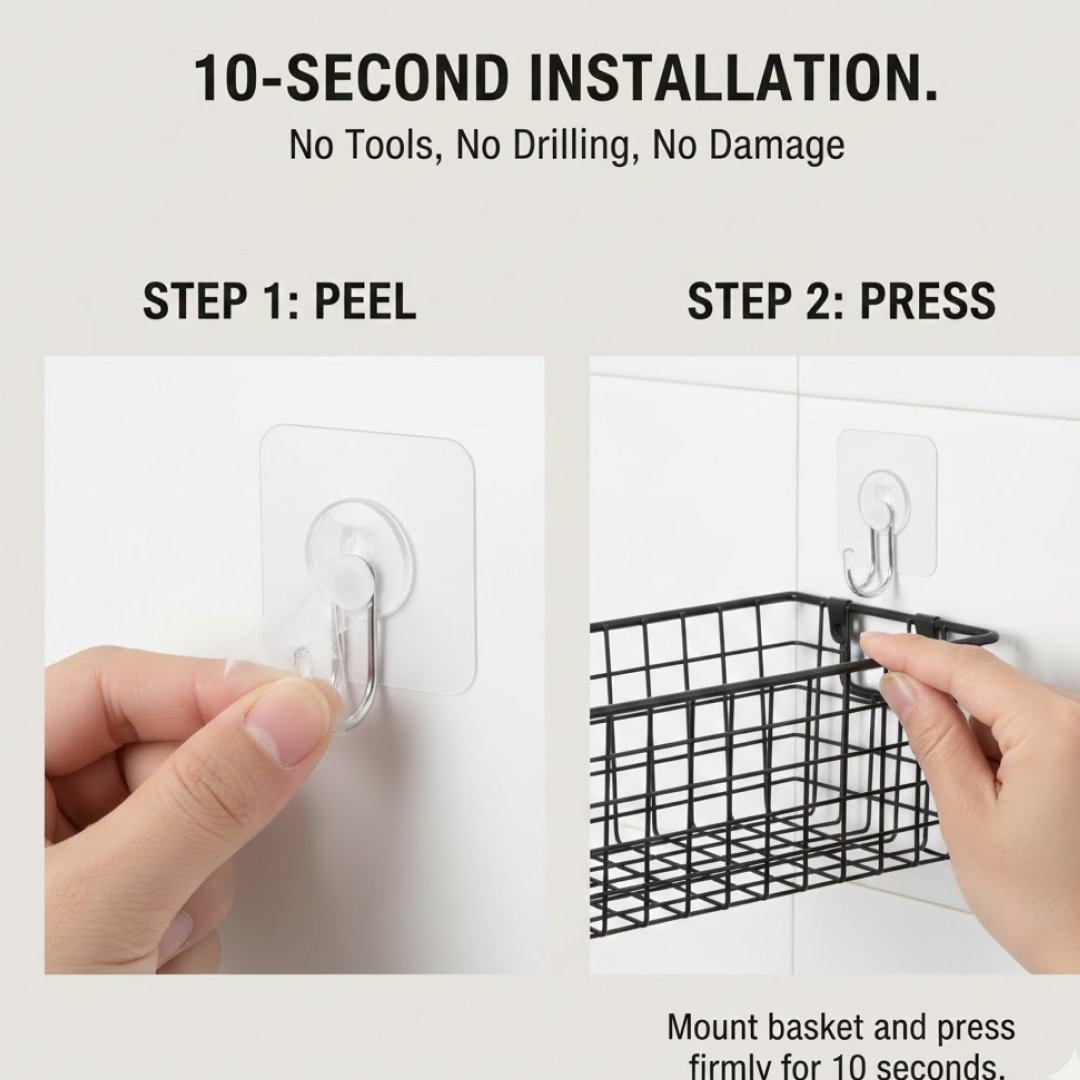 10-SECOND INSTALLATION.
No Tools, No Drilling, No Damage

STEP 1: PEEL

STEP 2: PRESS

Mount basket and press firmly for 10 seconds.