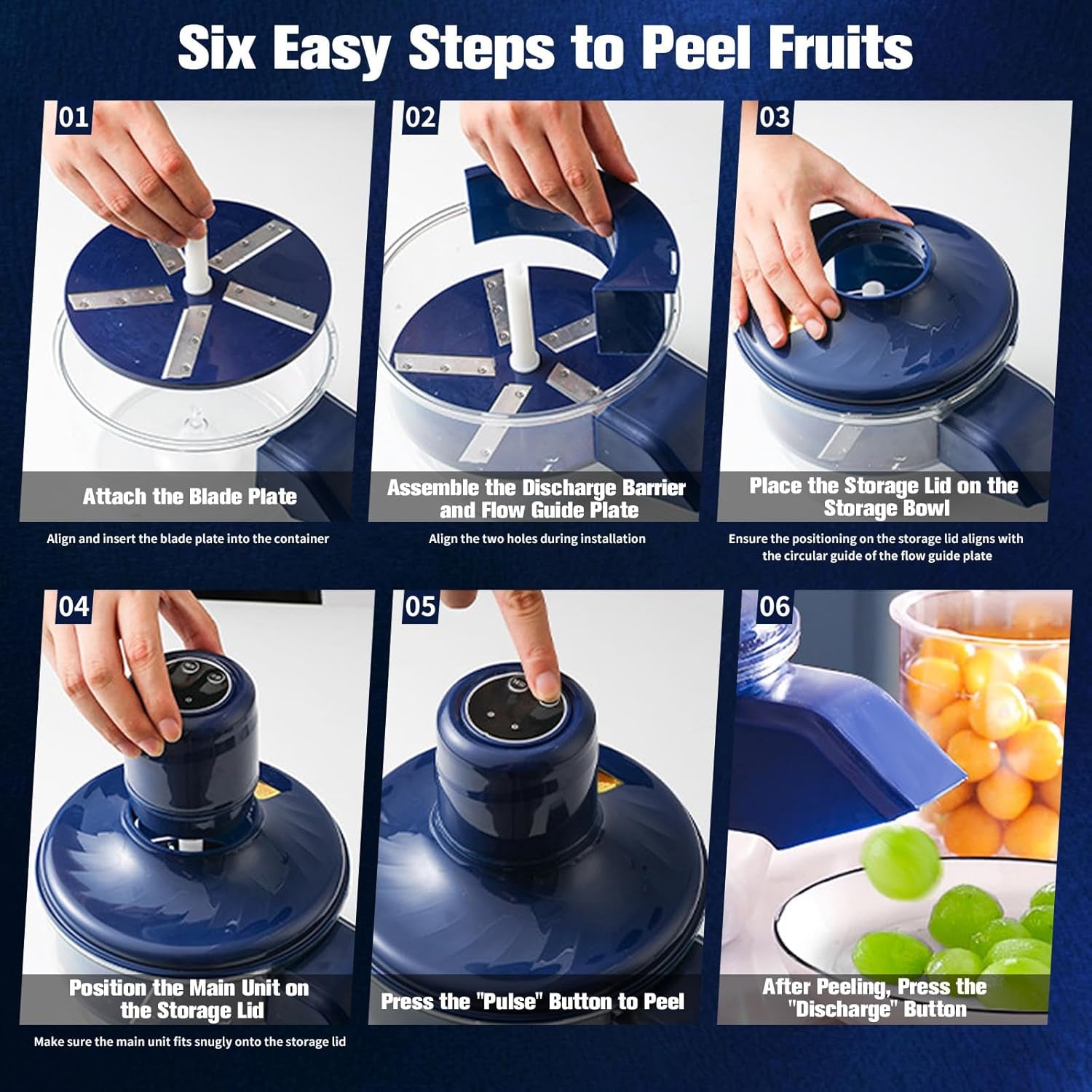 Six Easy Steps to Peel Fruits

01

Attach the Blade Plate

Align and insert the blade plate into the container

02

Assemble the Discharge Barrier and Flow Guide Plate

Align the two holes during installation

03

Place the Storage Lid on the Storage Bowl

Ensure the positioning on the storage lid aligns with the circular guide of the flow guide plate

04

Position the Main Unit on the Storage Lid

Make sure the main unit fits snugly onto the storage lid

05

Press the "Pulse" Button to Peel

06

After Peeling, Press the "Discharge" Button