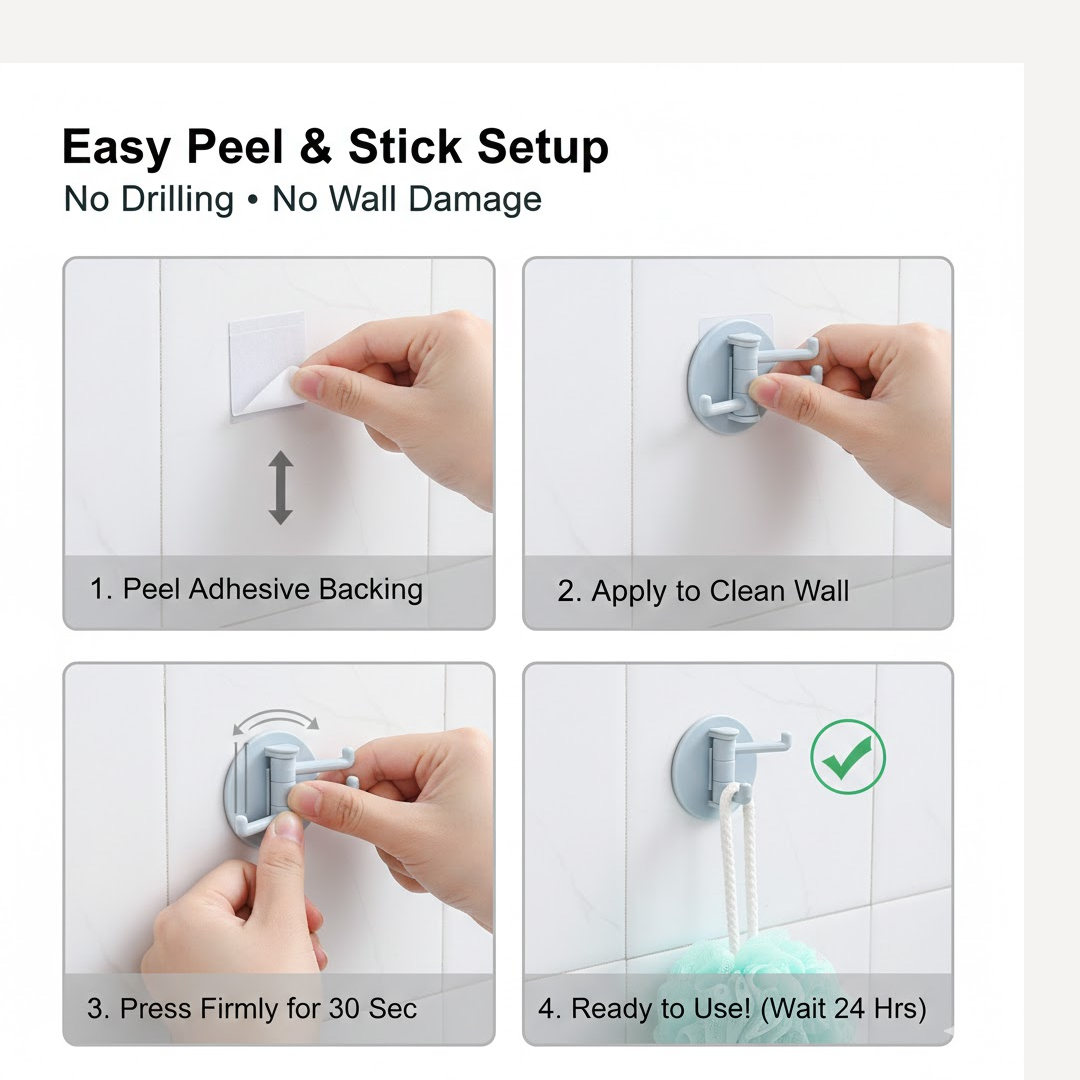 Easy Peel & Stick Setup
No Drilling • No Wall Damage

1. Peel Adhesive Backing

2. Apply to Clean Wall

3. Press Firmly for 30 Sec

4. Ready to Use! (Wait 24 Hrs)