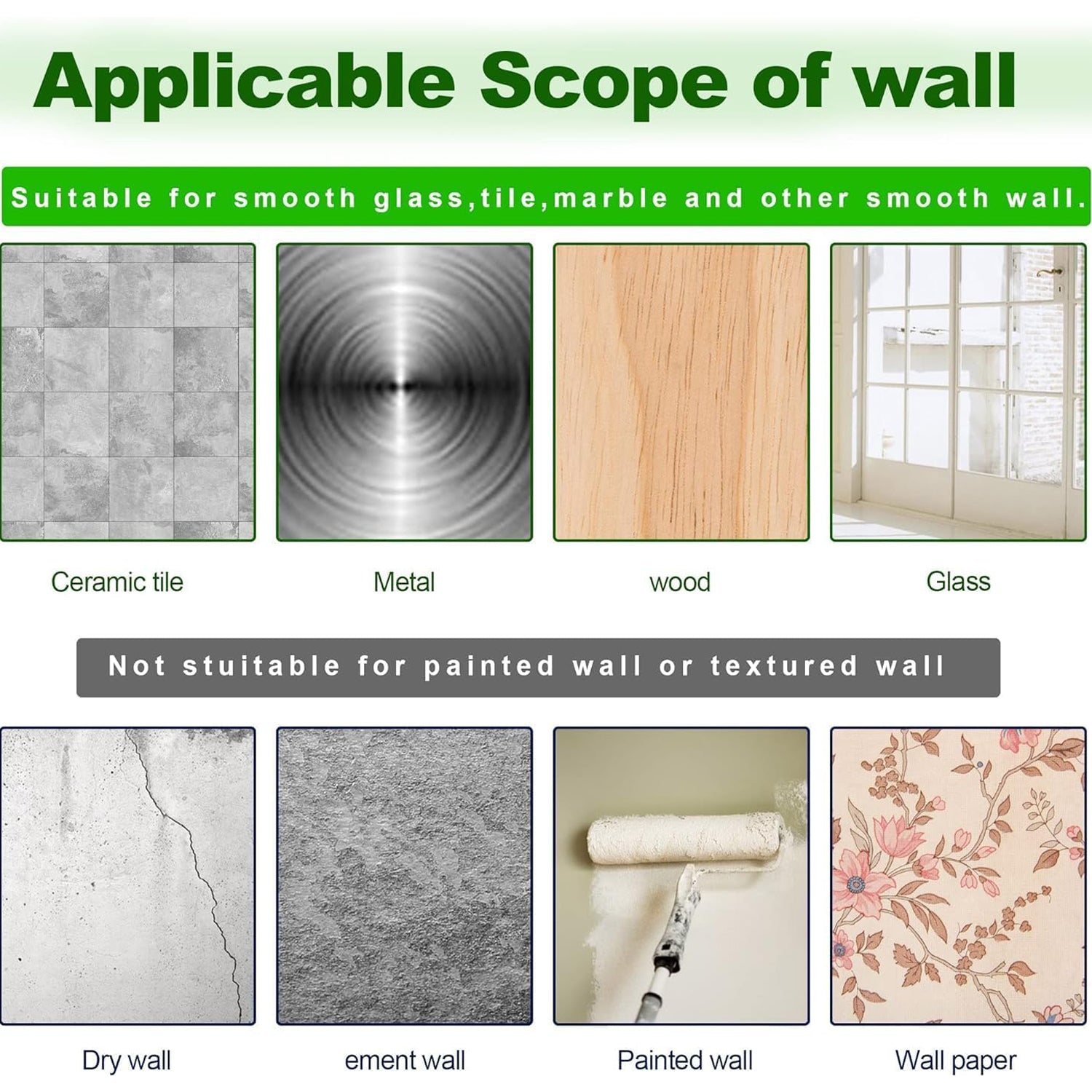 Applicable Scope of wall

Suitable for smooth glass,tile,marble and other smooth wall.

Ceramic tile

Metal

wood

Glass

Not stuitable for painted wall or textured wall

Dry wall

ement wall

Painted wall

Wall paper