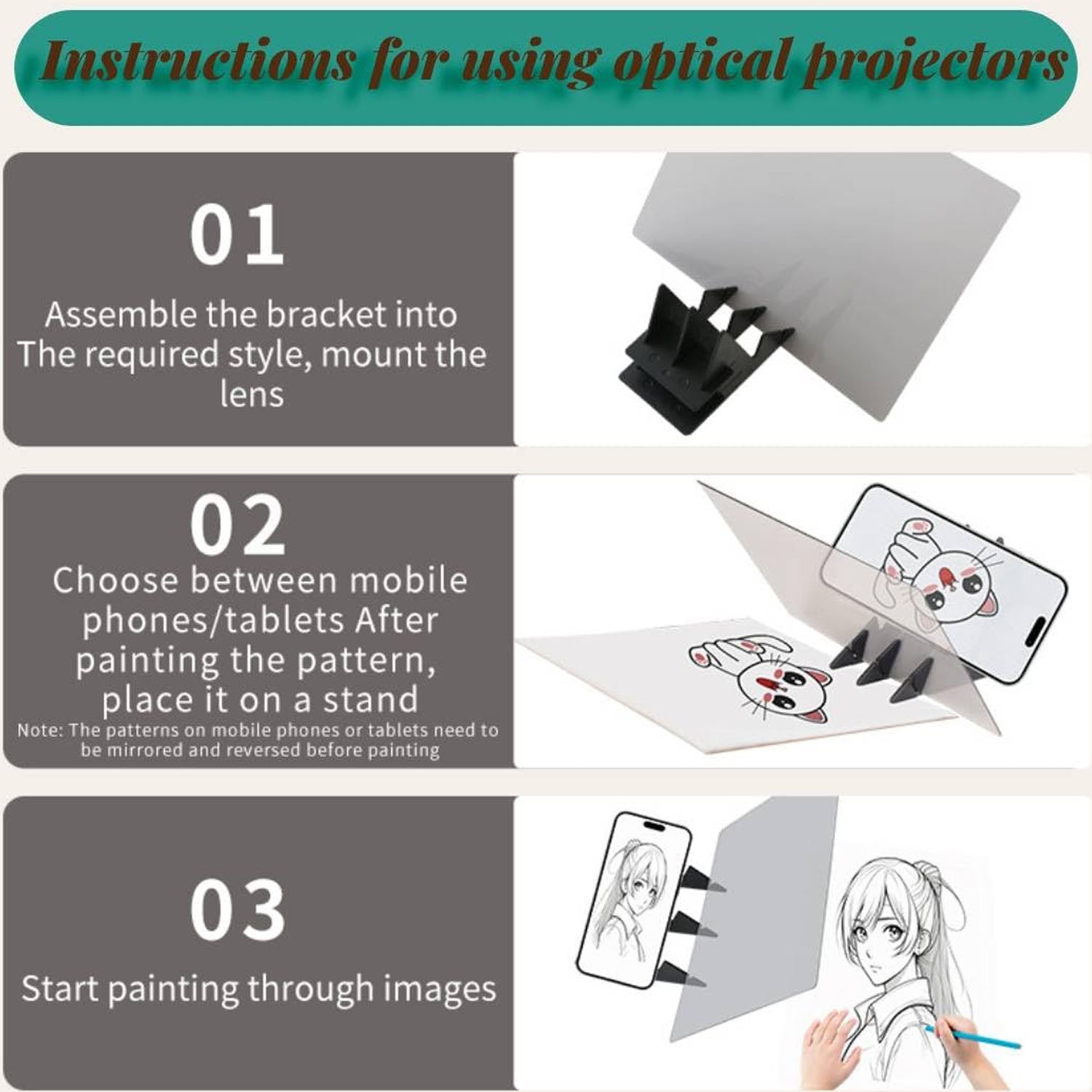 Instructions for using optical projectors

01

Assemble the bracket into The required style, mount the lens

02

Choose between mobile phones/tablets After painting the pattern, place it on a stand

Note: The patterns on mobile phones or tablets need to be mirrored and reversed before painting

03

Start painting through images