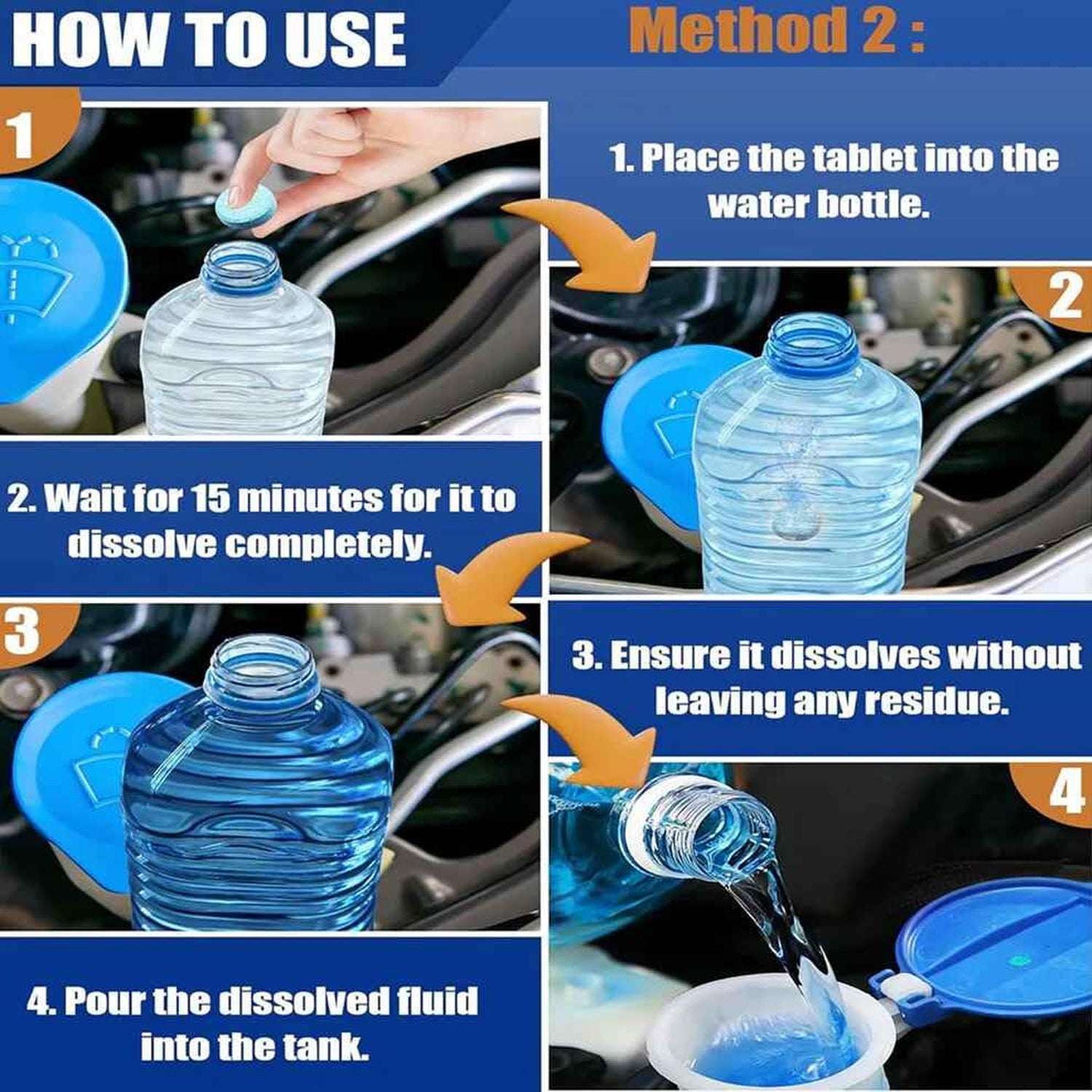 HOW TO USE

Method 2 :

1

1. Place the tablet into the water bottle.

2

2. Wait for 15 minutes for it to dissolve completely.

3

3. Ensure it dissolves without leaving any residue.

4

4. Pour the dissolved fluid into the tank.